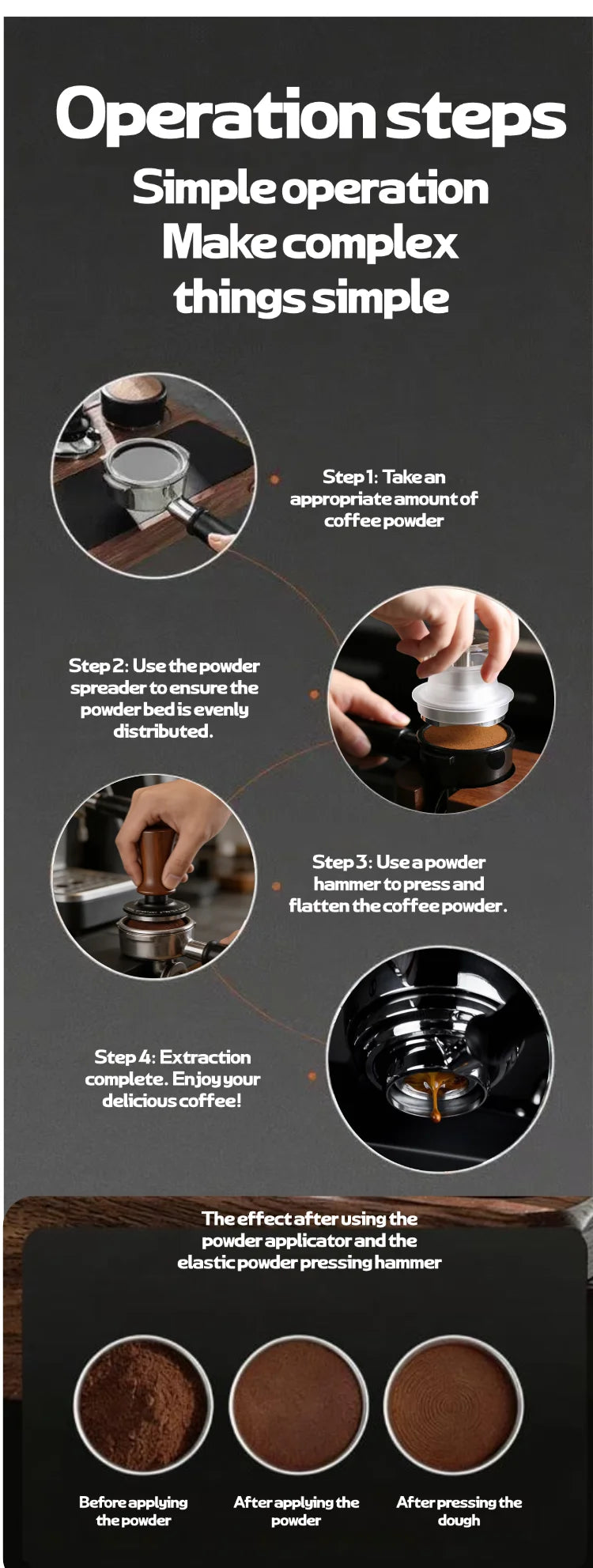 Operation steps
Simple operation
Make complex
things simple

Step 1: Take an appropriate amount of coffee powder

Step 2: Use the powder spreader to ensure the powder bed is evenly distributed.

Step 3: Use a powder hammer to press and flatten the coffee powder.

Step 4: Extraction complete. Enjoy your delicious coffee!

The effect after using the powder applicator and the elastic powder pressing hammer

Before applying the powder

After applying the powder

After pressing the dough